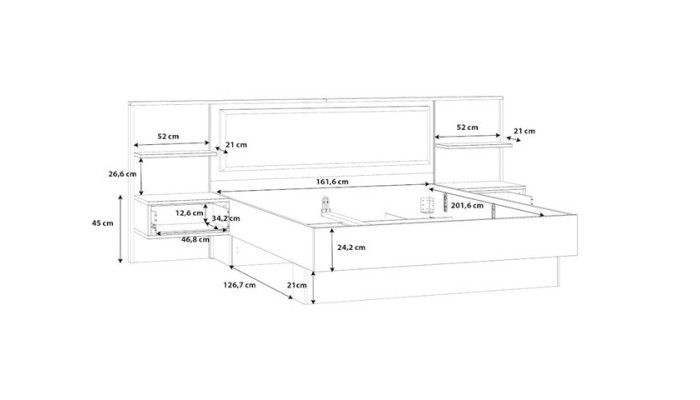 52 cm
21 cm
52 cm
21 cm
26,6 cm
161,6 cm
201,6 cm
45 cm
12,6 cm
34,2 cm
46,8 cm
24,2 cm
126,7 cm
21cm